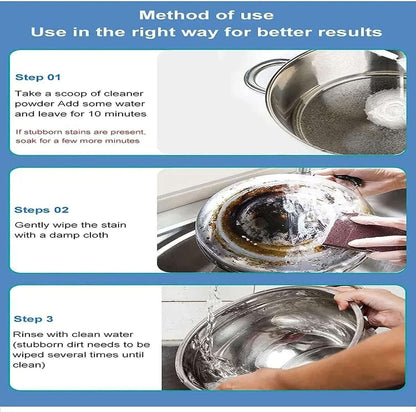 Method of use
Use in the right way for better results

Step 01

Take a scoop of cleaner powder Add some water and leave for 10 minutes

If stubborn stains are present, soak for a few more minutes

Steps 02

Gently wipe the stain with a damp cloth

Step 3

Rinse with clean water (stubborn dirt needs to be wiped several times until clean)