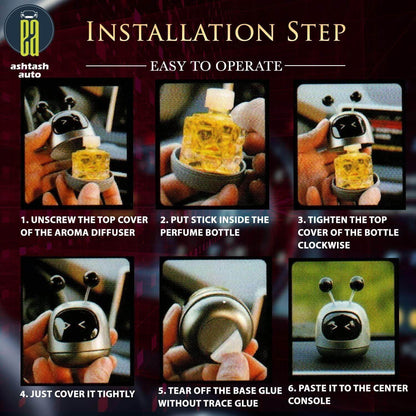 ea
ashtash auto

INSTALLATION STEP

EASY TO OPERATE

1. UNSCREW THE TOP COVER OF THE AROMA DIFFUSER

2. PUT STICK INSIDE THE PERFUME BOTTLE

3. TIGHTEN THE TOP COVER OF THE BOTTLE CLOCKWISE

4. JUST COVER IT TIGHTLY

5. TEAR OFF THE BASE GLUE WITHOUT TRACE GLUE

6. PASTE IT TO THE CENTER CONSOLE